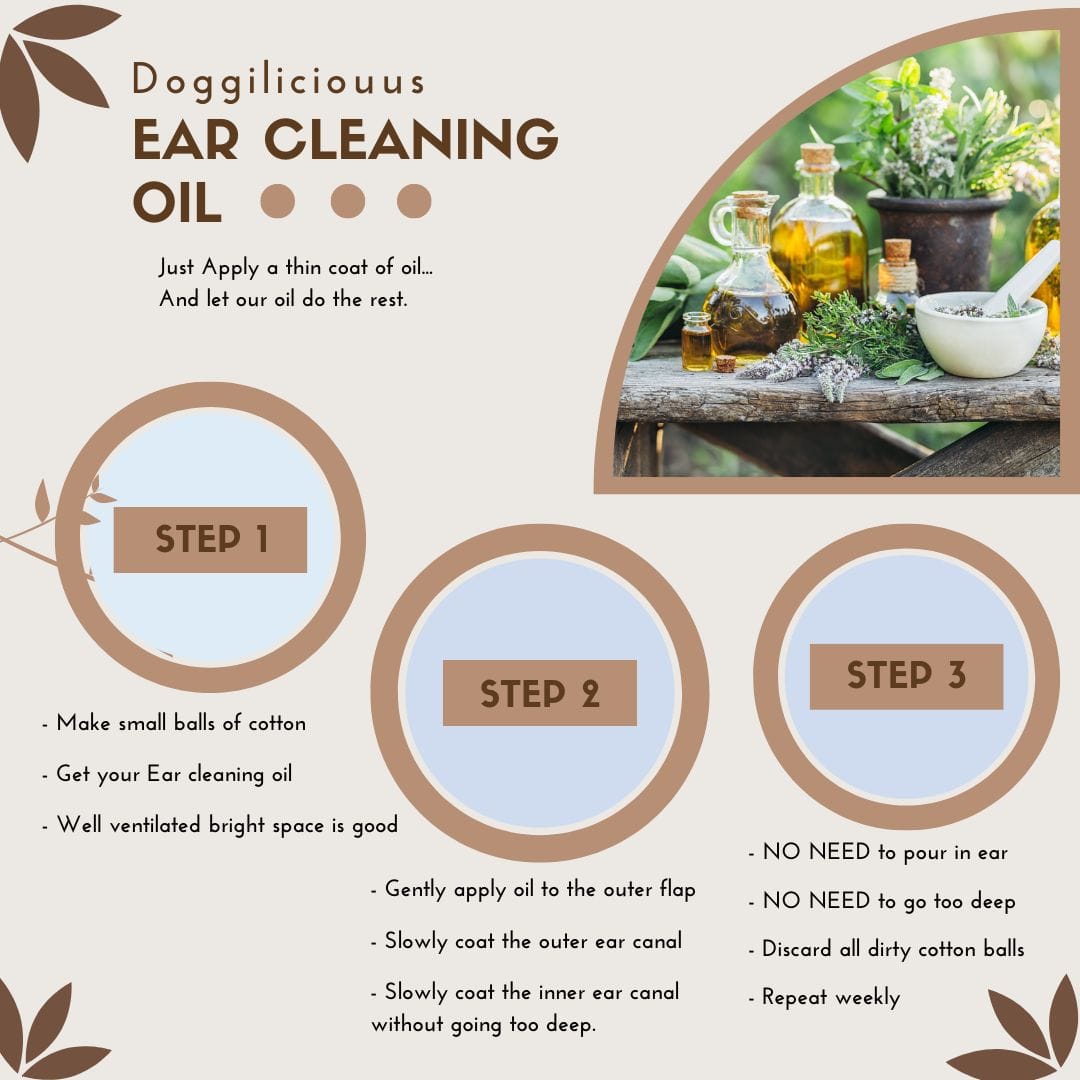 Doggiliciouus
EAR CLEANING OIL

Just Apply a thin coat of oil...
And let our oil do the rest.

STEP 1

- Make small balls of cotton
- Get your Ear cleaning oil
- Well ventilated bright space is good

STEP 2

- Gently apply oil to the outer flap
- Slowly coat the outer ear canal
- Slowly coat the inner ear canal without going too deep.

STEP 3

- NO NEED to pour in ear
- NO NEED to go too deep
- Discard all dirty cotton balls
- Repeat weekly